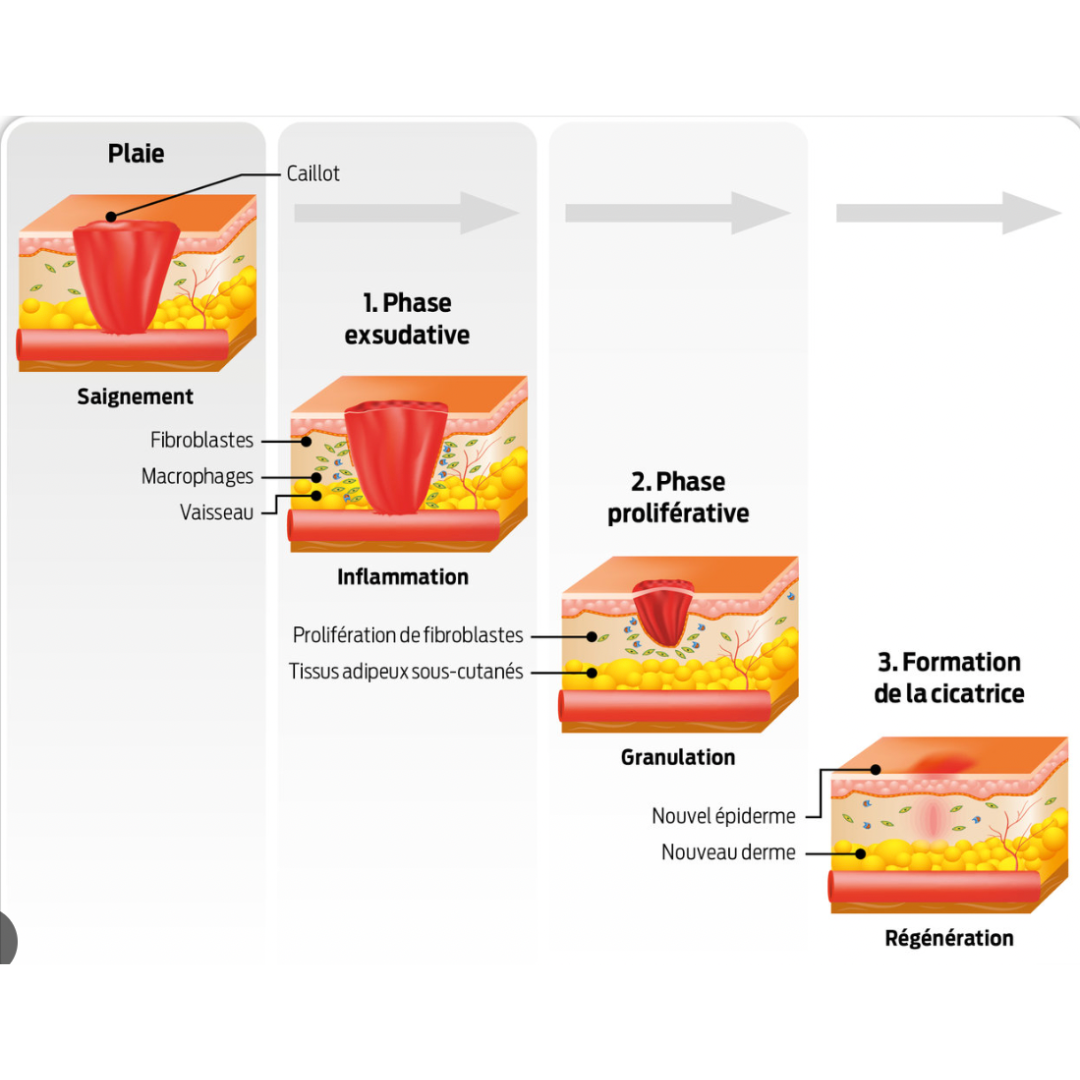 Plaie

Caillot

Saignement

1. Phase exsudative

Fibroblastes

Macrophages

Vaisseau

Inflammation

2. Phase proliférative

Prolifération de fibroblastes

Tissus adipeux sous-cutanés

Granulation

3. Formation de la cicatrice

Nouvel épiderme

Nouveau derme

Régénération